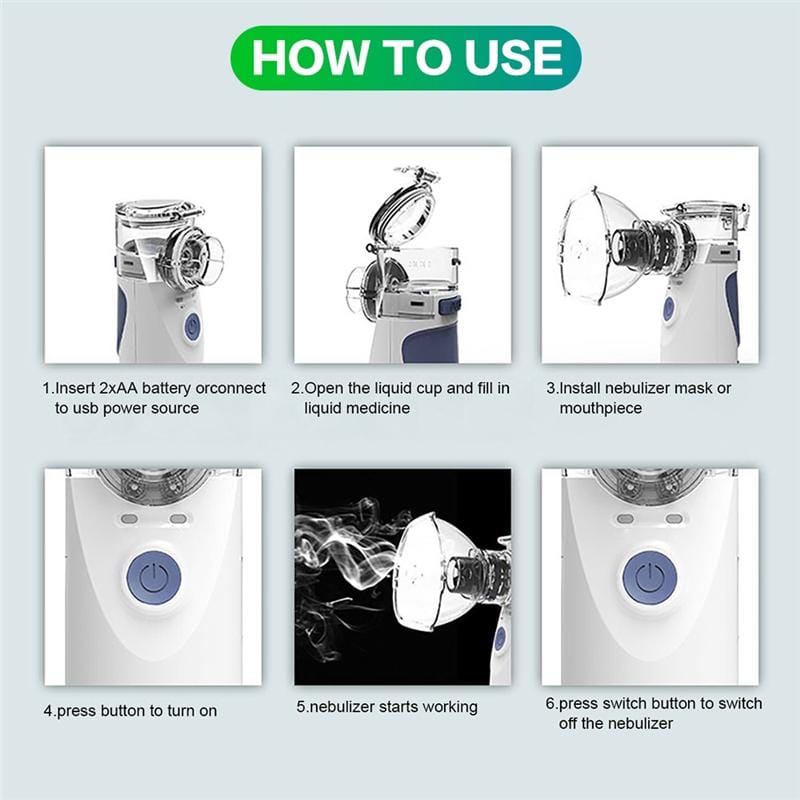 HOW TO USE

1.Insert 2xAA battery orconnect to usb power source

2.Open the liquid cup and fill in liquid medicine

3.Install nebulizer mask or mouthpiece

4.press button to turn on

5.nebulizer starts working

6.press switch button to switch off the nebulizer